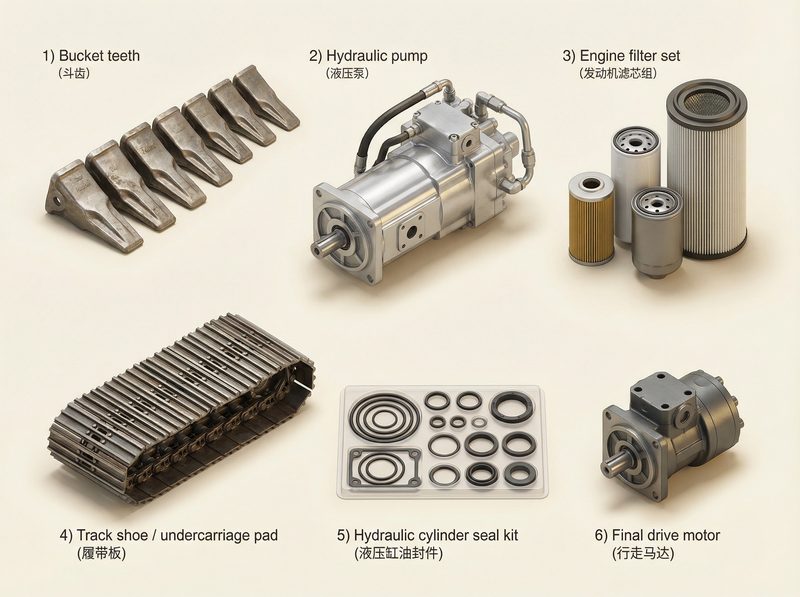 1) Bucket teeth
(斗齿)

2) Hydraulic pump
(液压泵)

3) Engine filter set
(发动机滤芯组)

4) Track shoe / undercarriage pad
(履带板)

5) Hydraulic cylinder seal kit
(液压缸油封件)

6) Final drive motor
(行走马达)